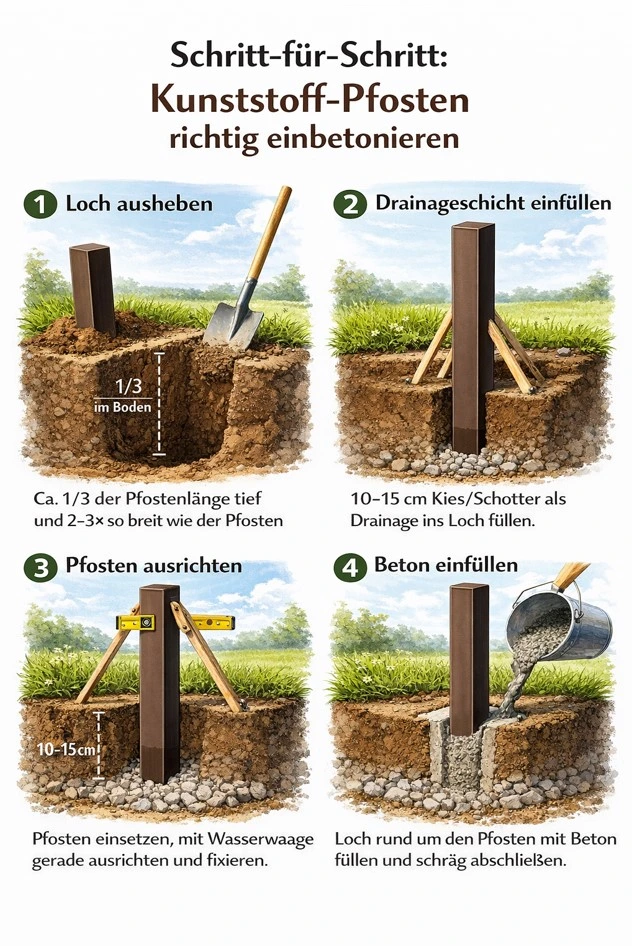 Schritt-für-Schritt:
Kunststoff-Pfosten
richtig einbetonieren

1 Loch ausheben

1/3
im Boden

Ca. 1/3 der Pfostenlänge tief und 2–3× so breit wie der Pfosten

2 Drainageschicht einfüllen

10–15 cm Kies/Schotter als Drainage ins Loch füllen.

3 Pfosten ausrichten

10–15cm

Pfosten einsetzen, mit Wasserwaage gerade ausrichten und fixieren.

4 Beton einfüllen

Loch rund um den Pfosten mit Beton füllen und schräg abschließen.