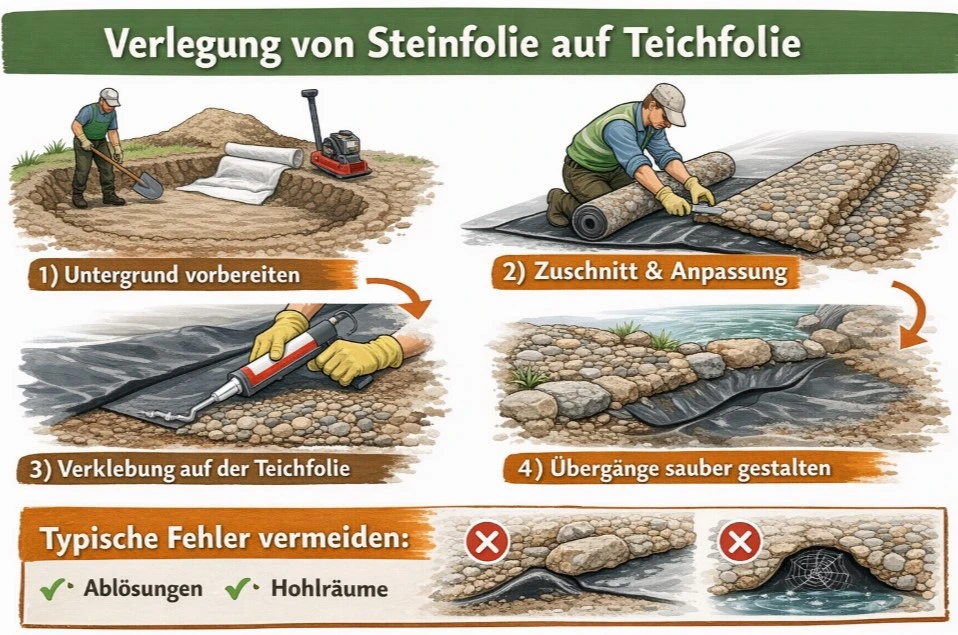 Verlegung von Steinfolie auf Teichfolie

1) Untergrund vorbereiten

2) Zuschnitt & Anpassung

3) Verklebung auf der Teichfolie

4) Übergänge sauber gestalten

Typische Fehler vermeiden:

✓ Ablösungen ✓ Hohlräume